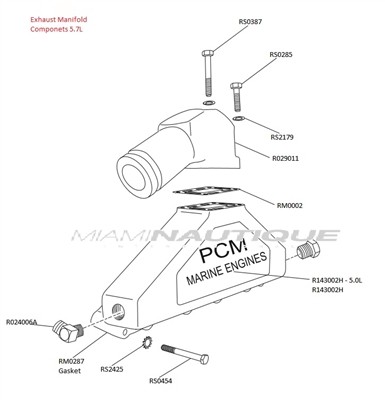 Exhaust Manifold
Componets 5.7L

RS0387

RS0285

RS2179

R029011

RM0002

MIAMINAUTIQUE

PCM!
MARINE ENGINES

R143002H - 5.0L
R143002H

R024006A

RM0287
Gasket

RS2425

RS0454